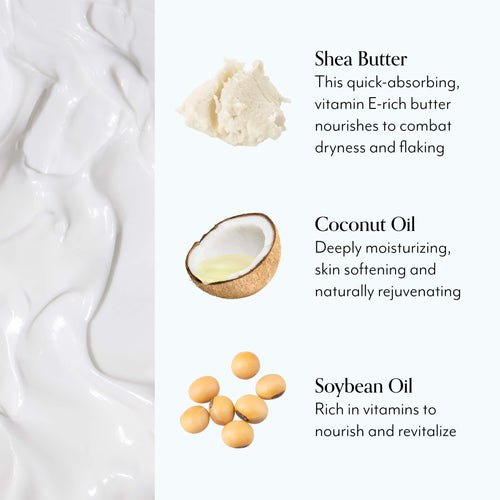 Shea Butter
This quick-absorbing, vitamin E-rich butter nourishes to combat dryness and flaking

Coconut Oil
Deeply moisturizing, skin softening and naturally rejuvenating

Soybean Oil
Rich in vitamins to nourish and revitalize